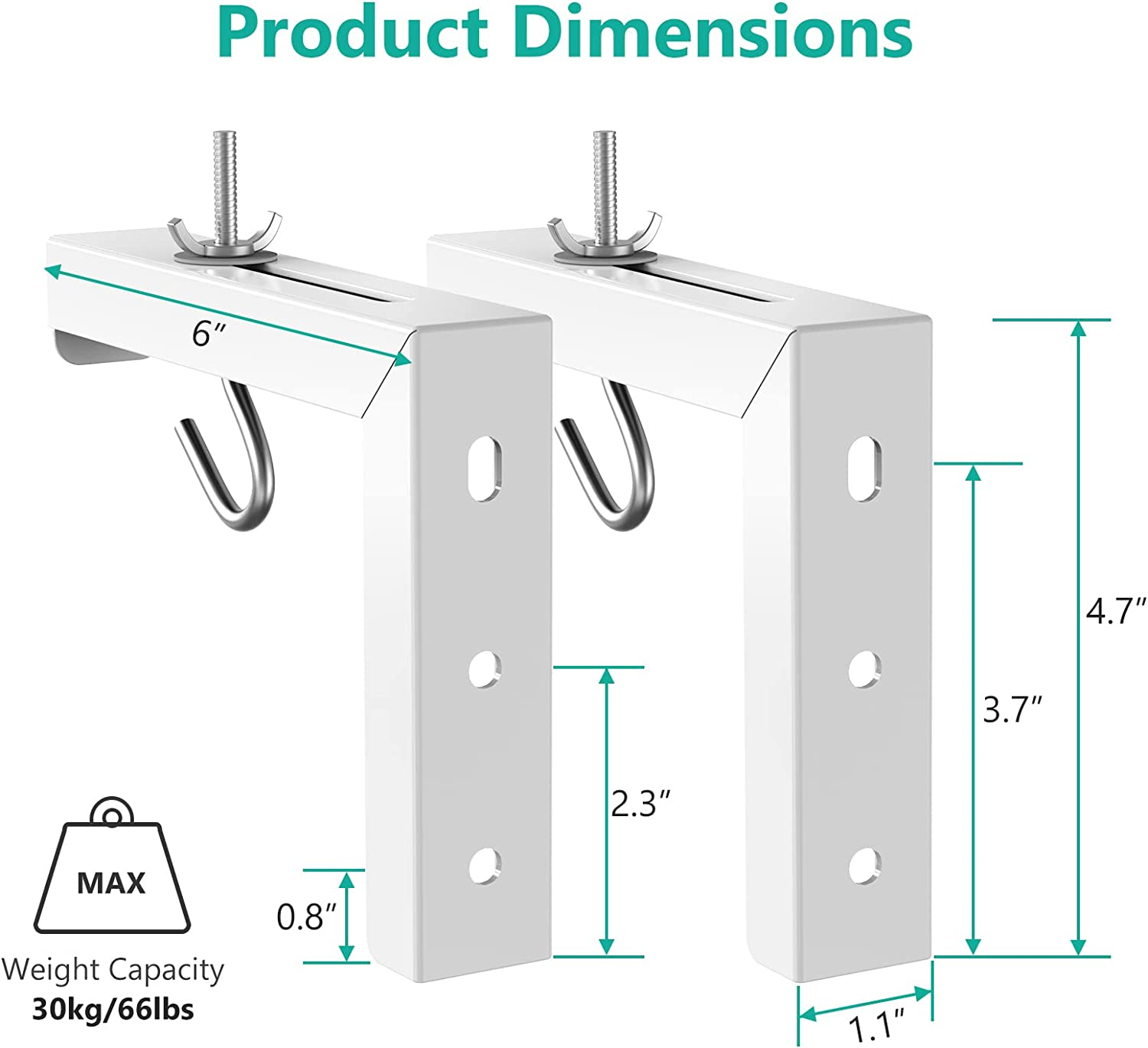 Product Dimensions

6″

4.7″

3.7″

2.3″

0.8″

1.1″

MAX

Weight Capacity
30kg/66lbs